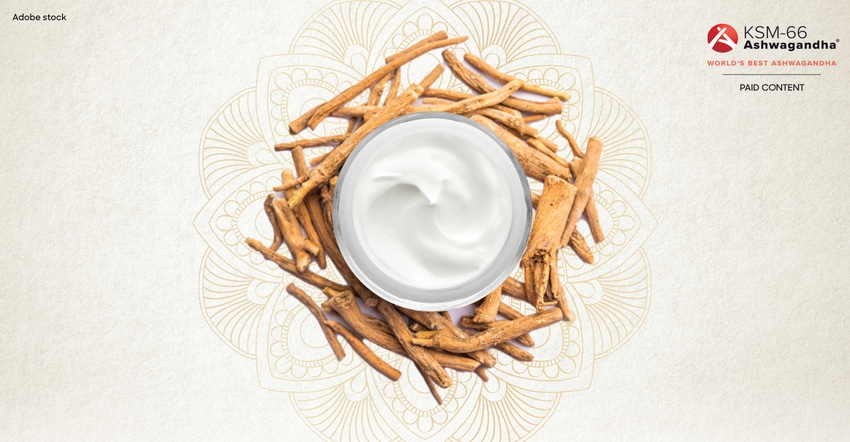 Adobe stock

KSM-66
Ashwagandha®
WORLD'S BEST ASHWAGANDHA
PAID CONTENT